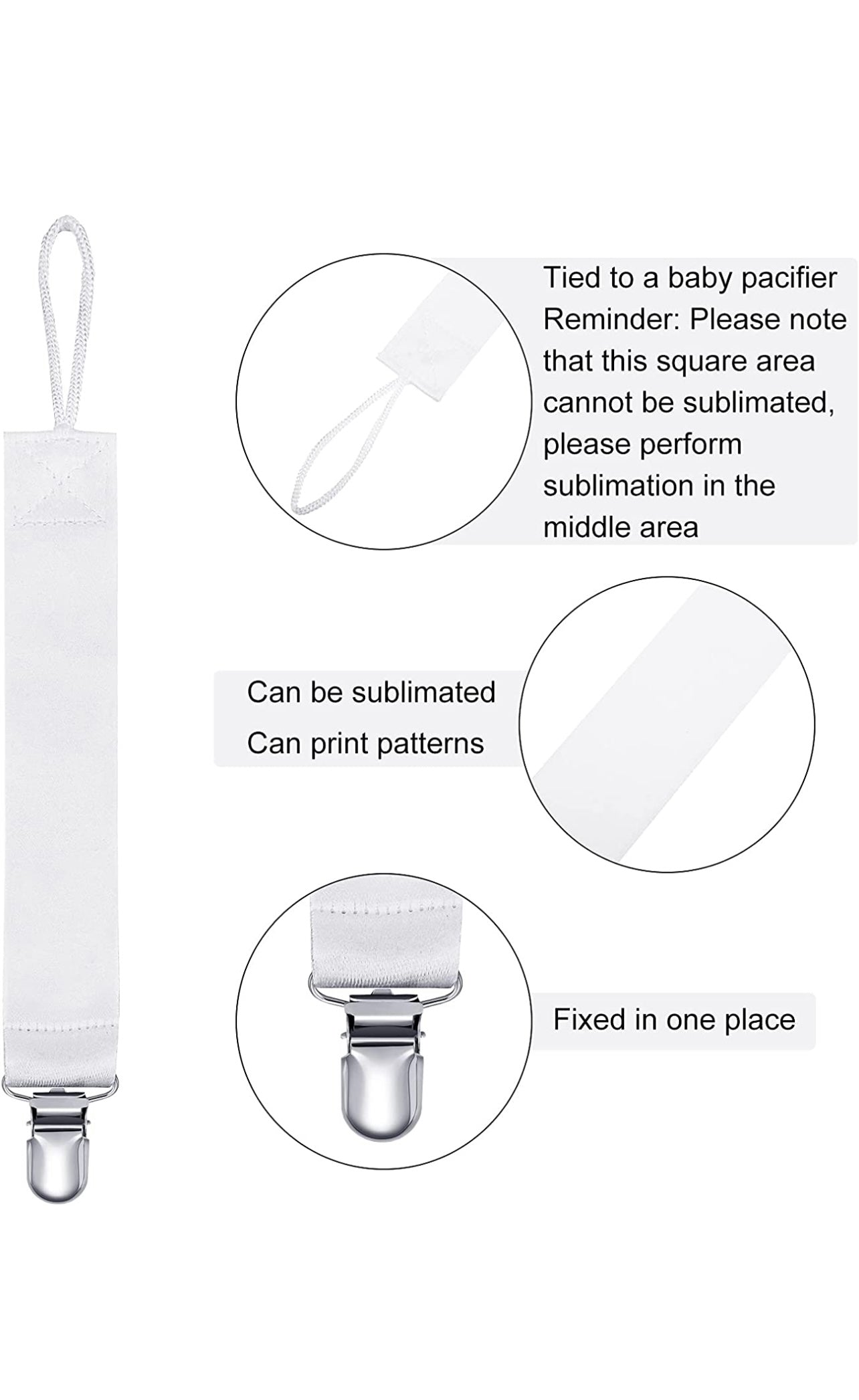 Tied to a baby pacifier
Reminder: Please note that this square area cannot be sublimated, please perform sublimation in the middle area

Can be sublimated
Can print patterns

Fixed in one place